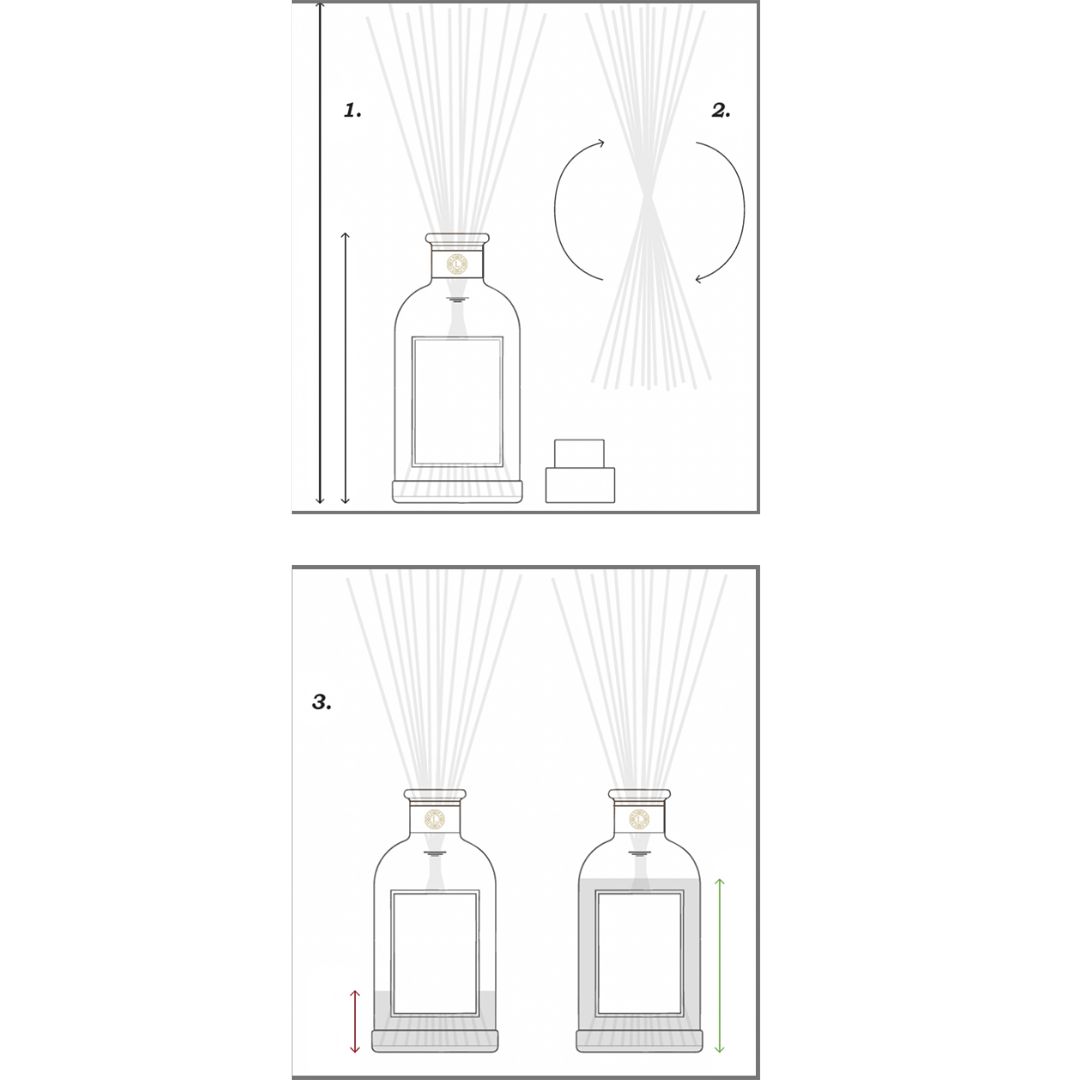 1.

2.

3.